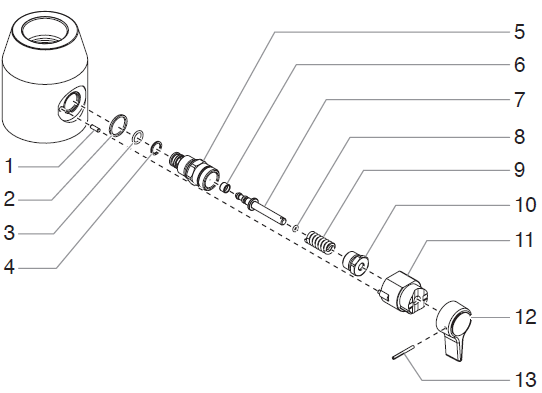 5
6
7
8
9
10
11
12
13
1
2
3
4